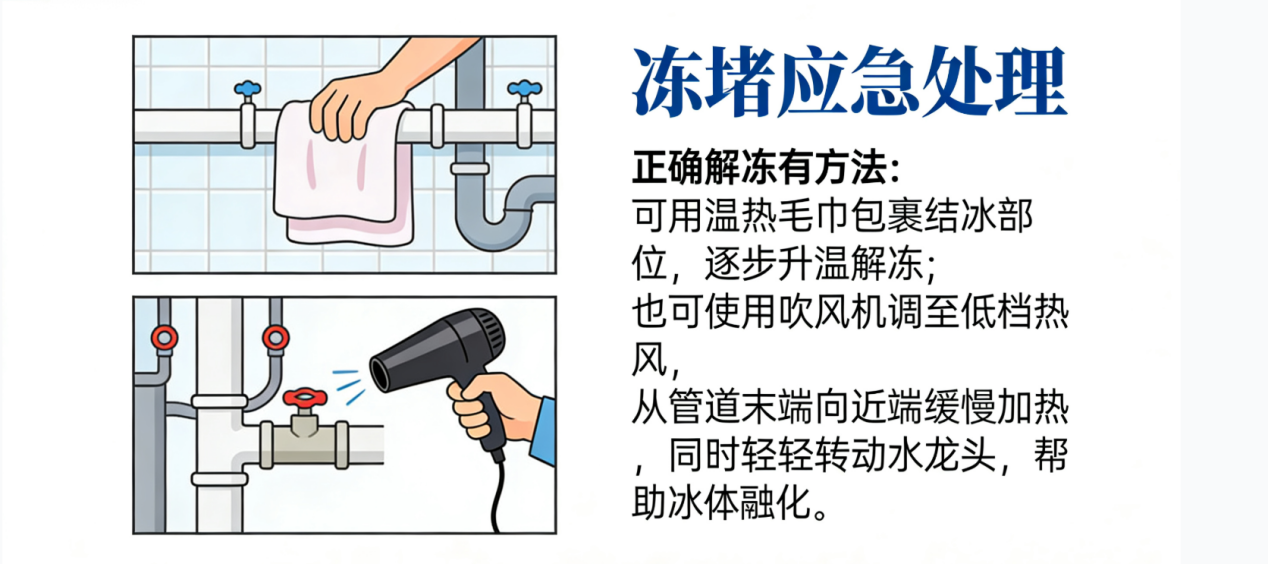 冻堵应急处理

正确解冻有方法:
可用温热毛巾包裹结冰部位，逐步升温解冻;
也可使用吹风机调至低档热风，
从管道末端向近端缓慢加热，同时轻轻转动水龙头，帮助冰体融化。